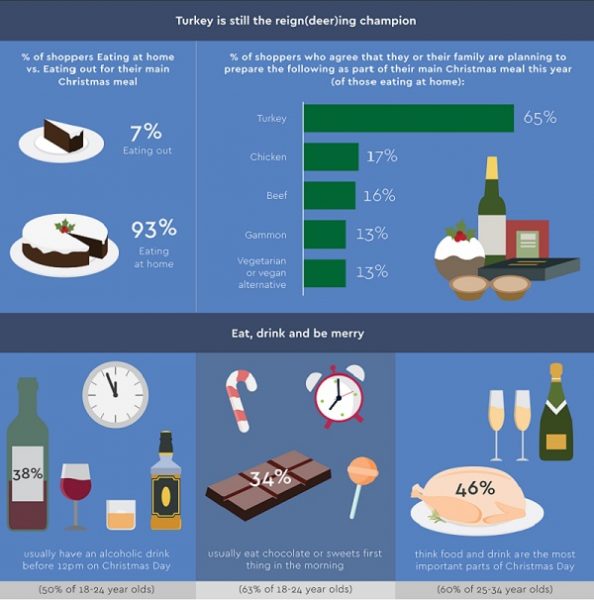 Turkey is still the reign(deer)ing champion

% of shoppers Eating at home vs. Eating out for their main Christmas meal

7%
Eating out

93%
Eating at home

% of shoppers who agree that they or their family are planning to prepare the following as part of their main Christmas meal this year (of those eating at home):

Turkey 65%
Chicken 17%
Beef 16%
Gammon 13%
Vegetarian or vegan alternative 13%

Eat, drink and be merry

38%
usually have an alcoholic drink before 12pm on Christmas Day
(50% of 18-24 year olds)

34%
usually eat chocolate or sweets first thing in the morning
(63% of 18-24 year olds)

46%
think food and drink are the most important parts of Christmas Day
(60% of 25-34 year olds)